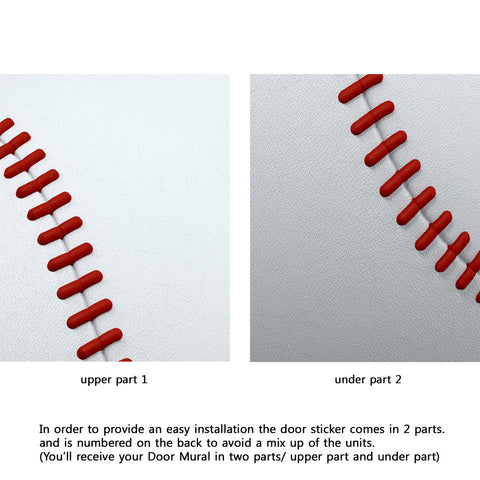 upper part 1

under part 2

In order to provide an easy installation the door sticker comes in 2 parts. and is numbered on the back to avoid a mix up of the units. (You'll receive your Door Mural in two parts/ upper part and under part)