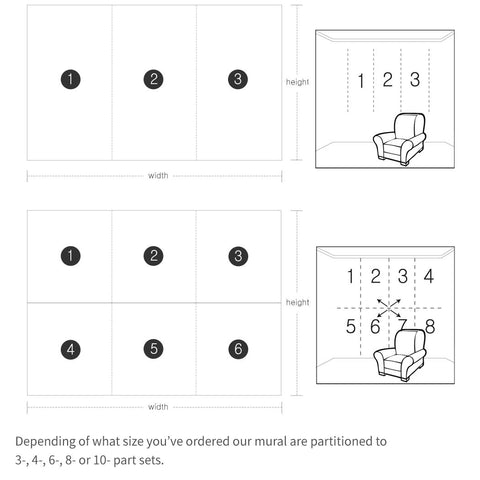 1 2 3

height

1 2 3

width

1 2 3

4 5 6

height

1 2 3 4

5 6 7 8

width

Depending of what size you've ordered our mural are partitioned to 3-, 4-, 6-, 8- or 10- part sets.