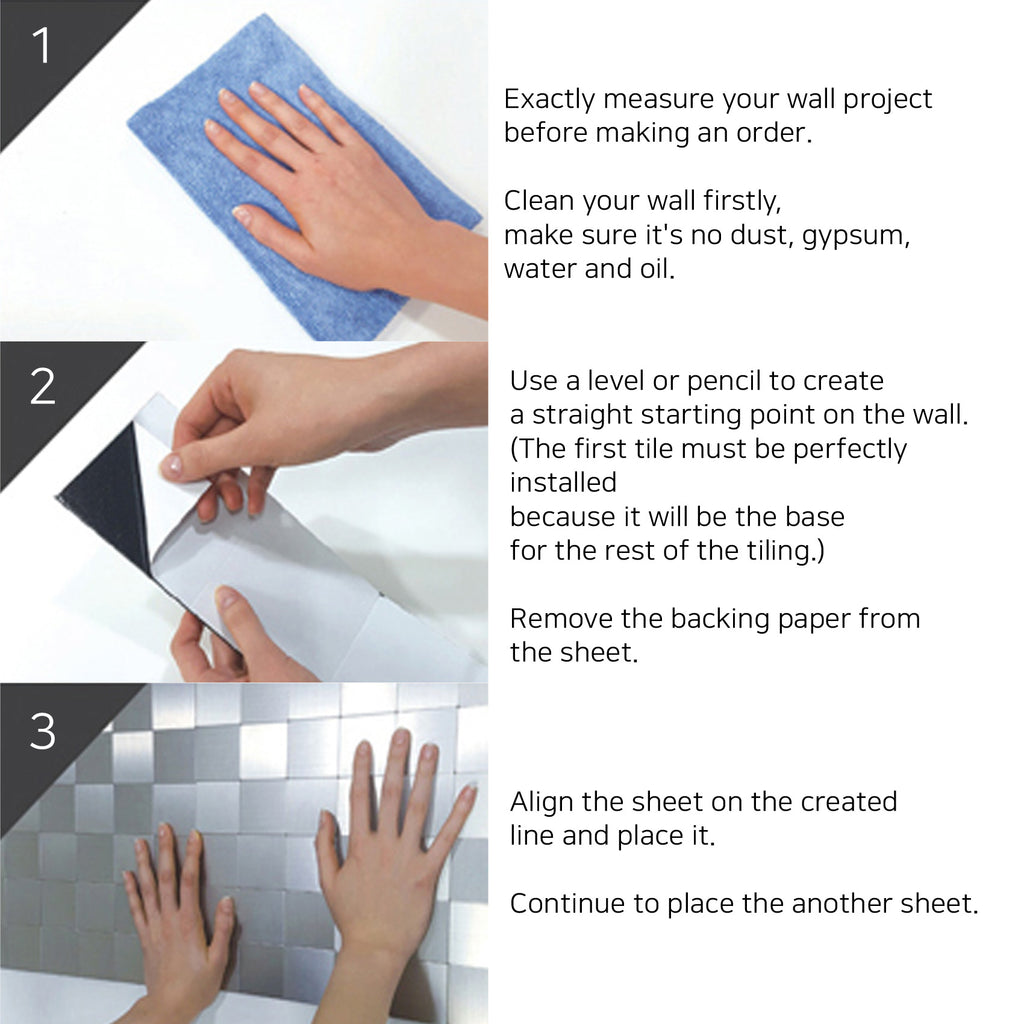 1

Exactly measure your wall project before making an order.

Clean your wall firstly, make sure it's no dust, gypsum, water and oil.

2

Use a level or pencil to create a straight starting point on the wall. (The first tile must be perfectly installed because it will be the base for the rest of the tiling.)

Remove the backing paper from the sheet.

3

Align the sheet on the created line and place it.

Continue to place the another sheet.